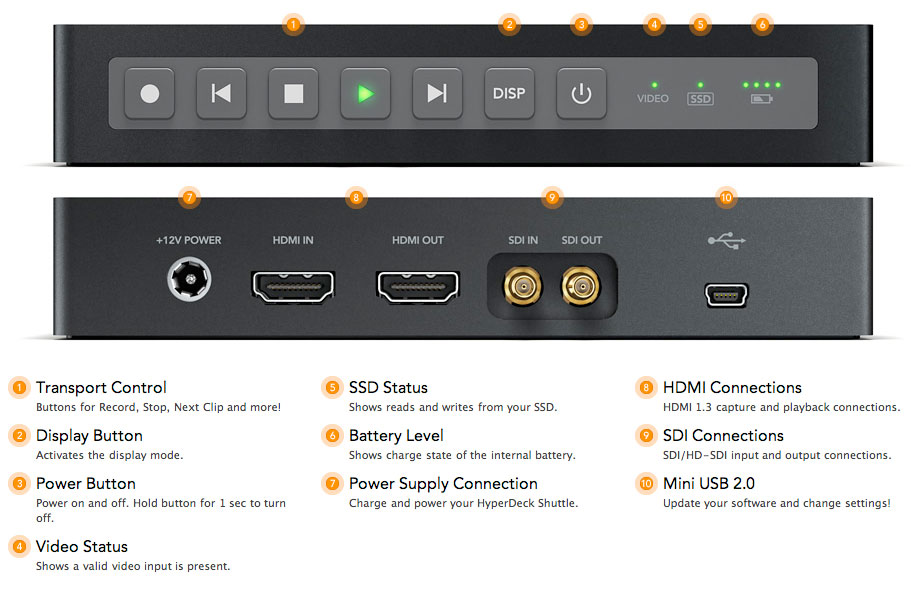 1 2 3 4 5 6

DISP

VIDEO SSD

7 8 9 10

+12V POWER

HDMI IN

HDMI OUT

SDI IN SDI OUT

1 Transport Control
Buttons for Record, Stop, Next Clip and more!

2 Display Button
Activates the display mode.

3 Power Button
Power on and off. Hold button for 1 sec to turn off.

4 Video Status
Shows a valid video input is present.

5 SSD Status
Shows reads and writes from your SSD.

6 Battery Level
Shows charge state of the internal battery.

7 Power Supply Connection
Charge and power your HyperDeck Shuttle.

8 HDMI Connections
HDMI 1.3 capture and playback connections.

9 SDI Connections
SDI/HD-SDI input and output connections.

10 Mini USB 2.0
Update your software and change settings!